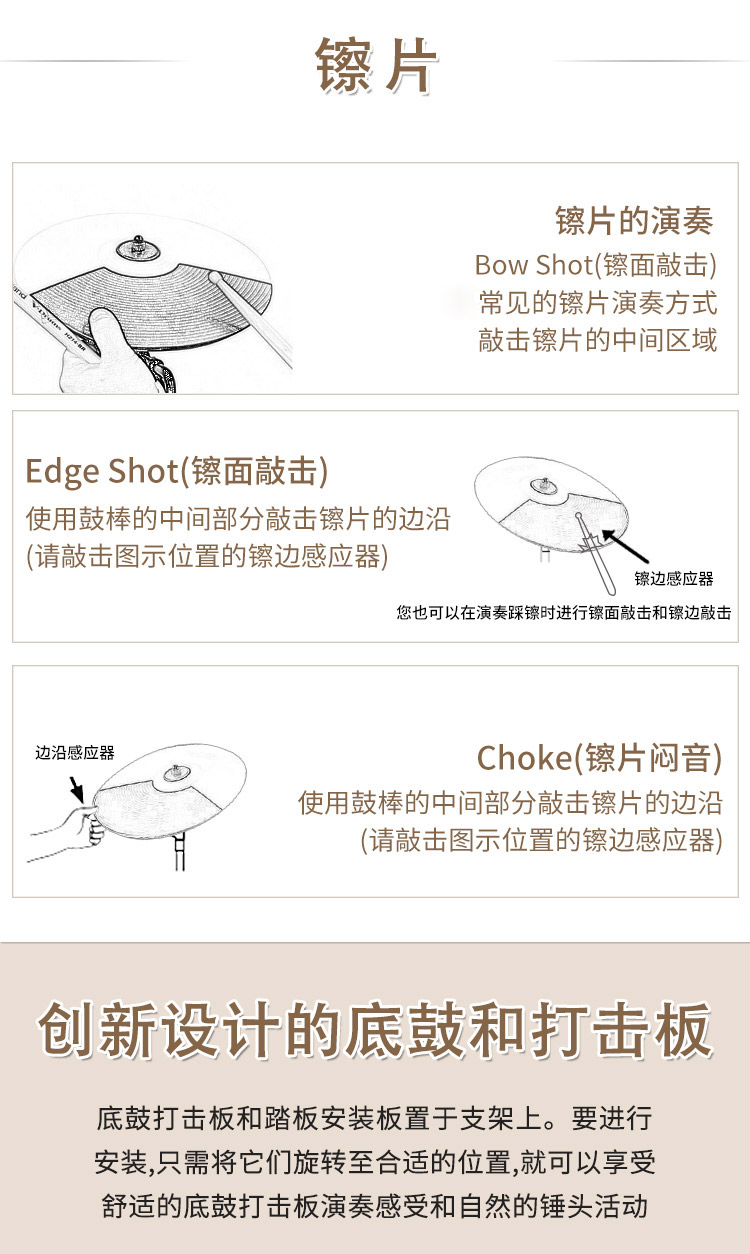 镲片

镲片的演奏
Bow Shot(镲面敲击)
常见的镲片演奏方式
敲击镲片的中间区域

Edge Shot(镲面敲击)
使用鼓棒的中间部分敲击镲片的边沿
(请敲击图示位置的镲边感应器)

镲边感应器
您也可以在演奏踩镲时进行镲面敲击和镲边敲击

边沿感应器

Choke(镲片闷音)
使用鼓棒的中间部分敲击镲片的边沿
(请敲击图示位置的镲边感应器)

创新设计的底鼓和打击板

底鼓打击板和踏板安装板置于支架上。要进行安装,只需将它们旋转至合适的位置,就可以享受舒适的底鼓打击板演奏感受和自然的锤头活动