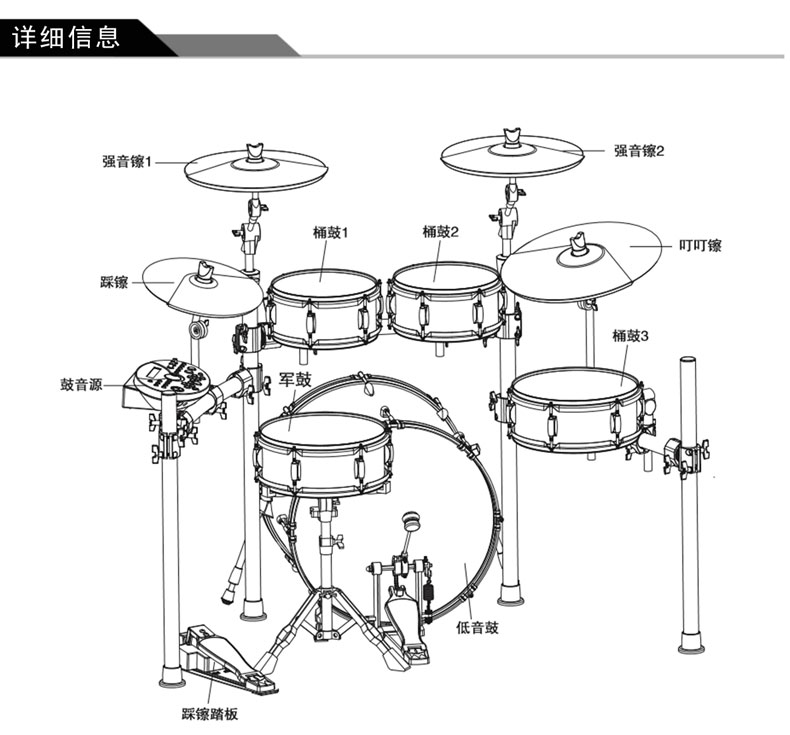 详细信息

强音镲1

强音镲2

桶鼓1

桶鼓2

叮叮镲

踩镲

桶鼓3

鼓音源

军鼓

低音鼓

踩镲踏板