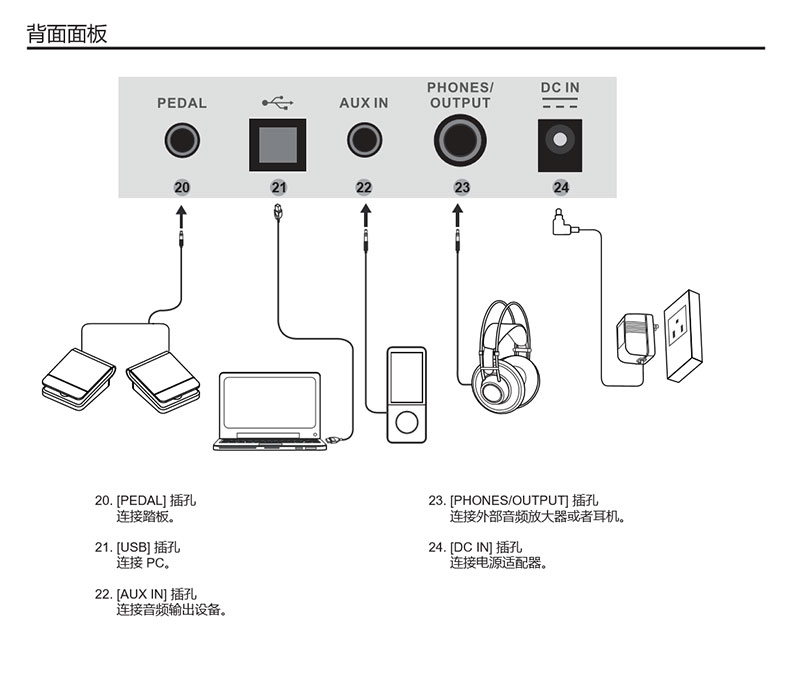 背面面板

PEDAL

AUX IN

PHONES/ OUTPUT

DC IN

20

21

22

23

24

20. [PEDAL] 插孔
连接踏板。

21. [USB] 插孔
连接 PC。

22. [AUX IN] 插孔
连接音频输出设备。

23. [PHONES/OUTPUT] 插孔
连接外部音频放大器或者耳机。

24. [DC IN] 插孔
连接电源适配器。