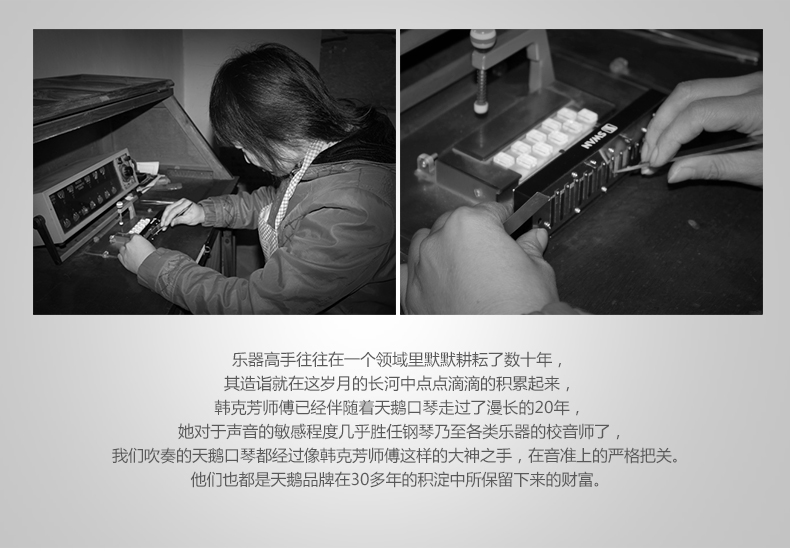 SWAN

乐器高手往往在一个领域里默默耕耘了数十年，
其造诣就在这岁月的长河中点点滴滴的积累起来，
韩克芳师傅已经伴随着天鹅口琴走过了漫长的20年，
她对于声音的敏感程度几乎胜任钢琴乃至各类乐器的校音师了，
我们吹奏的天鹅口琴都经过像韩克芳师傅这样的大神之手，在音准上的严格把关。
他们也都是天鹅品牌在30多年的积淀中所保留下来的财富。