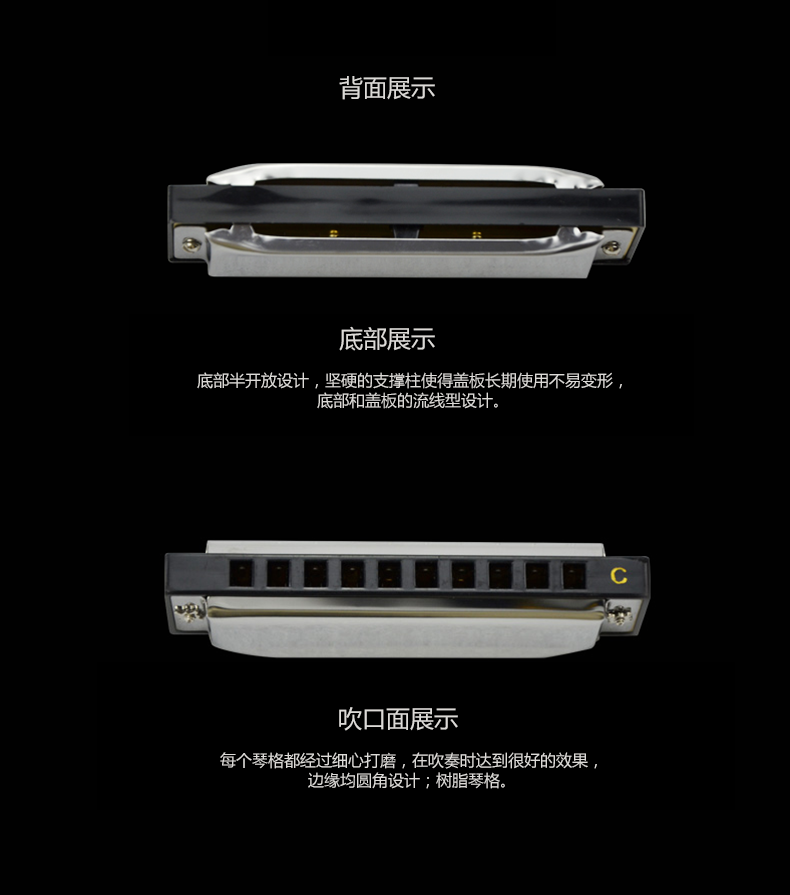 背面展示

底部展示

底部半开放设计，坚硬的支撑柱使得盖板长期使用不易变形，底部和盖板的流线型设计。

C

吹口面展示

每个琴格都经过细心打磨，在吹奏时达到很好的效果，边缘均圆角设计；树脂琴格。