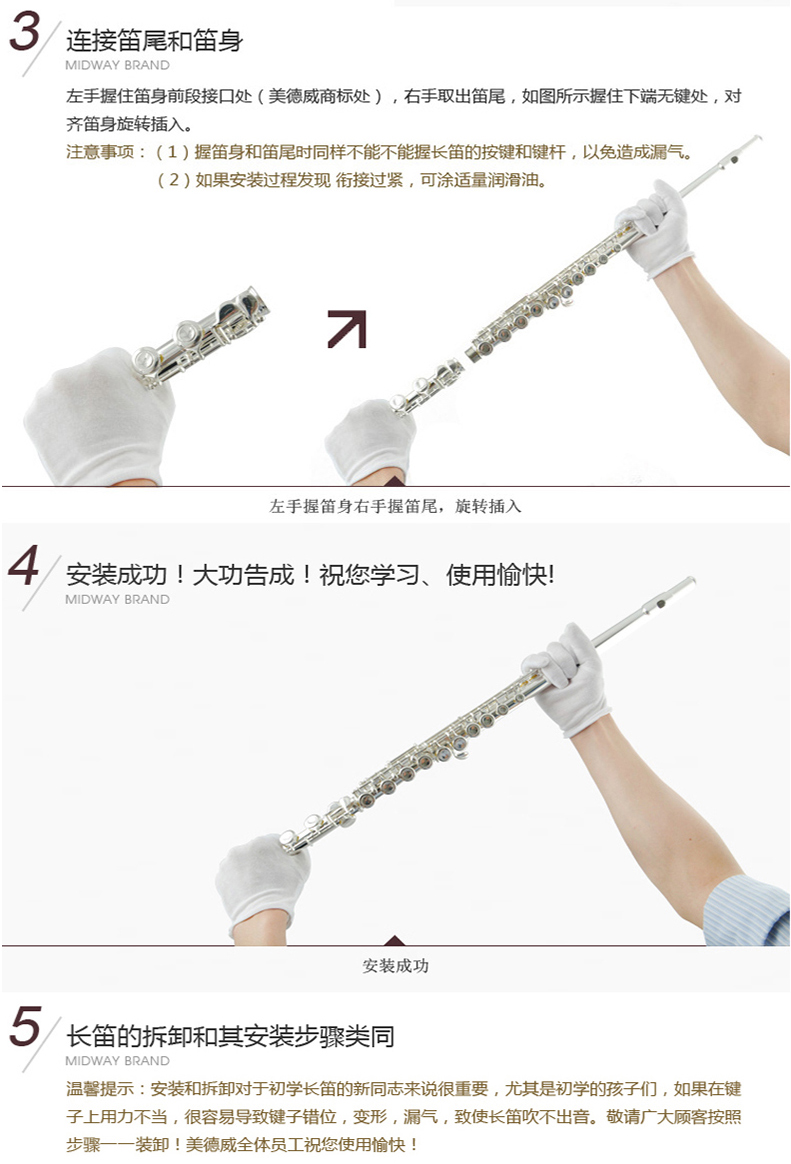 3
连接笛尾和笛身
MIDWAY BRAND

左手握住笛身前段接口处（美德威商标处），右手取出笛尾，如图所示握住下端无键处，对齐笛身旋转插入。

注意事项：（1）握笛身和笛尾时同样不能不能握长笛的按键和键杆，以免造成漏气。
（2）如果安装过程发现 衔接过紧，可涂适量润滑油。

左手握笛身右手握笛尾，旋转插入

4
安装成功！大功告成！祝您学习、使用愉快!
MIDWAY BRAND

安装成功

5
长笛的拆卸和其安装步骤类同
MIDWAY BRAND

温馨提示：安装和拆卸对于初学长笛的新同志来说很重要，尤其是初学的孩子们，如果在键子上用力不当，很容易导致键子错位，变形，漏气，致使长笛吹不出音。敬请广大顾客按照步骤一一装卸！美德威全体员工祝您使用愉快！