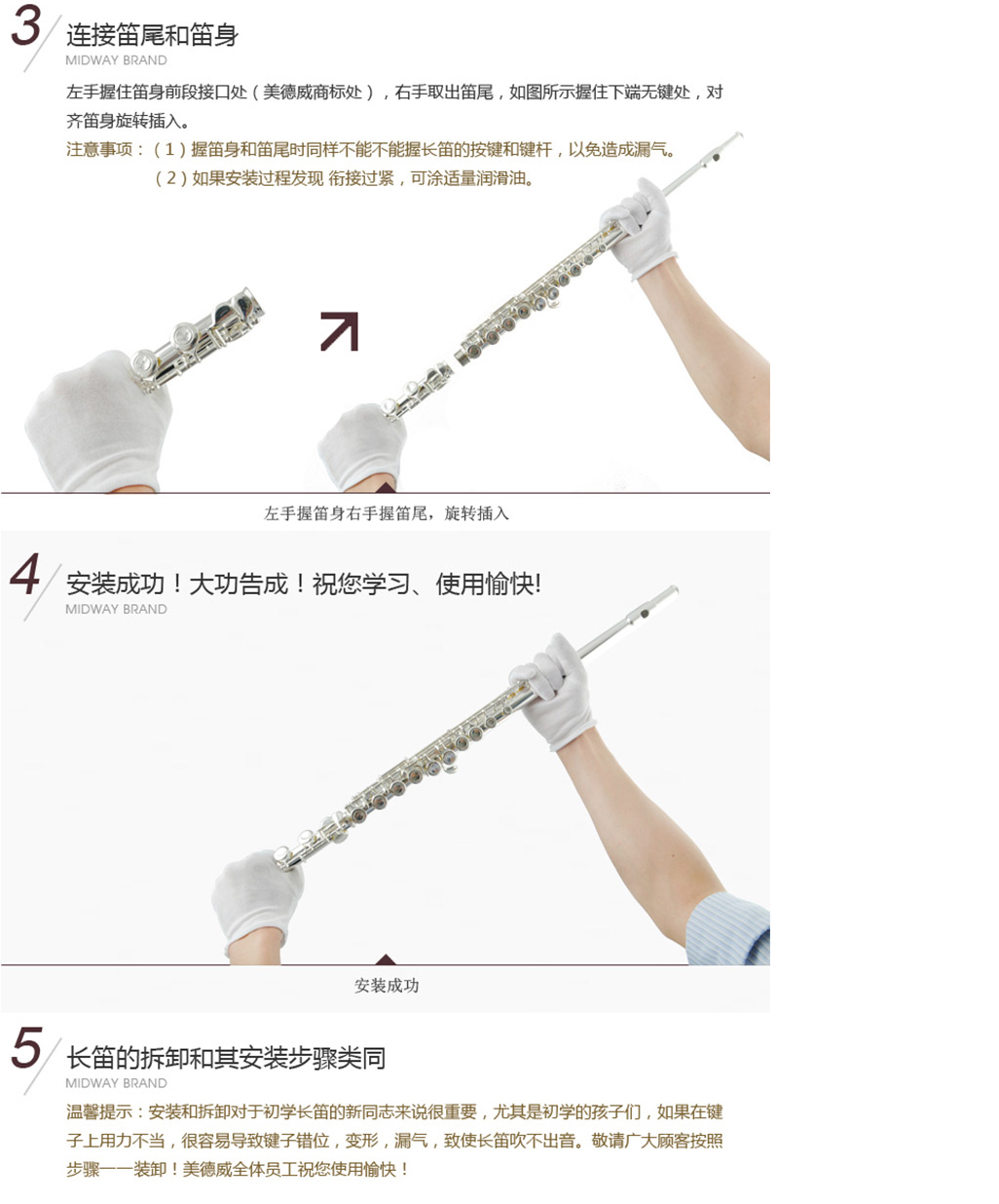 3 连接笛尾和笛身
MIDWAY BRAND

左手握住笛身前段接口处（美德威商标处），右手取出笛尾，如图所示握住下端无键处，对齐笛身旋转插入。

注意事项：（1）握笛身和笛尾时同样不能不能握长笛的按键和键杆，以免造成漏气。
（2）如果安装过程发现 衔接过紧，可涂适量润滑油。

左手握笛身右手握笛尾，旋转插入

4 安装成功！大功告成！祝您学习、使用愉快!
MIDWAY BRAND

安装成功

5 长笛的拆卸和其安装步骤类同
MIDWAY BRAND

温馨提示：安装和拆卸对于初学长笛的新同志来说很重要，尤其是初学的孩子们，如果在键子上用力不当，很容易导致键子错位，变形，漏气，致使长笛吹不出音。敬请广大顾客按照步骤一一装卸！美德威全体员工祝您使用愉快！