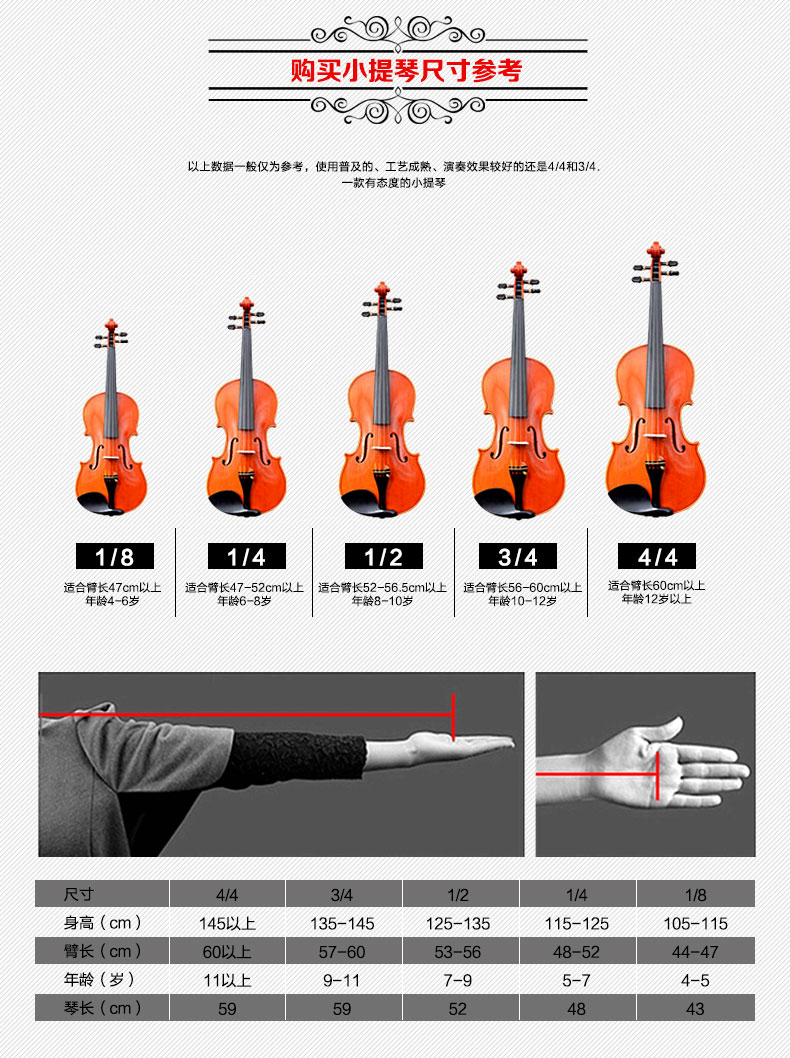 购买小提琴尺寸参考

以上数据一般仅为参考，使用普及的、工艺成熟、演奏效果较好的还是4/4和3/4.
一款有态度的小提琴

1/8
适合臂长47cm以上
年龄4-6岁

1/4
适合臂长47-52cm以上
年龄6-8岁

1/2
适合臂长52-56.5cm以上
年龄8-10岁

3/4
适合臂长56-60cm以上
年龄10-12岁

4/4
适合臂长60cm以上
年龄12岁以上

| 尺寸 | 4/4 | 3/4 | 1/2 | 1/4 | 1/8 |
|---|---|---|---|---|---|
| 身高（cm） | 145以上 | 135-145 | 125-135 | 115-125 | 105-115 |
| 臂长（cm） | 60以上 | 57-60 | 53-56 | 48-52 | 44-47 |
| 年龄（岁） | 11以上 | 9-11 | 7-9 | 5-7 | 4-5 |
| 琴长（cm） | 59 | 59 | 52 | 48 | 43 |