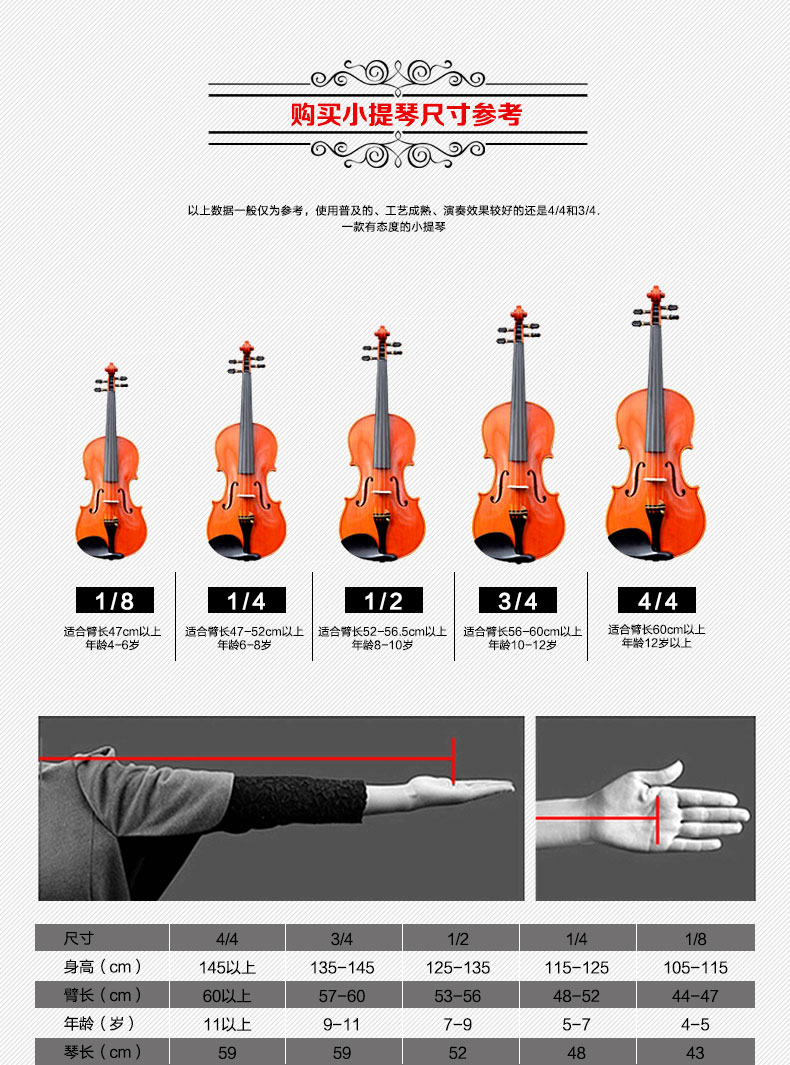 购买小提琴尺寸参考

以上数据一般仅为参考，使用普及的、工艺成熟、演奏效果较好的还是4/4和3/4.
一款有态度的小提琴

1/8
适合臂长47cm以上
年龄4-6岁

1/4
适合臂长47-52cm以上
年龄6-8岁

1/2
适合臂长52-56.5cm以上
年龄8-10岁

3/4
适合臂长56-60cm以上
年龄10-12岁

4/4
适合臂长60cm以上
年龄12岁以上

| 尺寸 | 4/4 | 3/4 | 1/2 | 1/4 | 1/8 |
|---|---|---|---|---|---|
| 身高（cm） | 145以上 | 135-145 | 125-135 | 115-125 | 105-115 |
| 臂长（cm） | 60以上 | 57-60 | 53-56 | 48-52 | 44-47 |
| 年龄（岁） | 11以上 | 9-11 | 7-9 | 5-7 | 4-5 |
| 琴长（cm） | 59 | 59 | 52 | 48 | 43 |