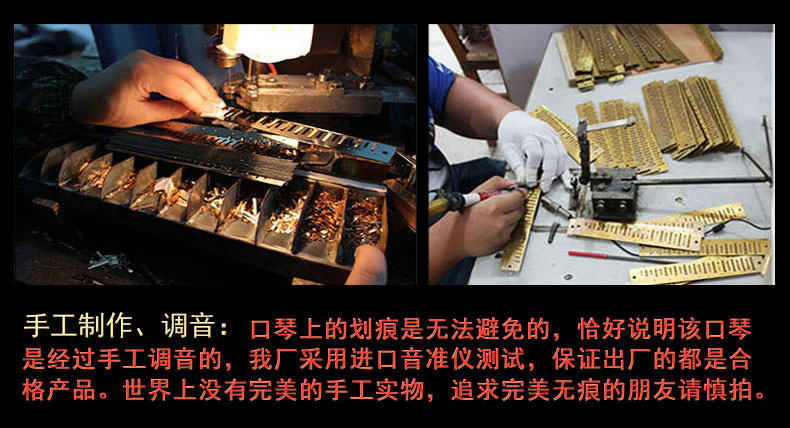 手工制作、调音：口琴上的划痕是无法避免的，恰好说明该口琴是经过手工调音的，我厂采用进口音准仪测试，保证出厂的都是合格产品。世界上没有完美的手工实物，追求完美无痕的朋友请慎拍。