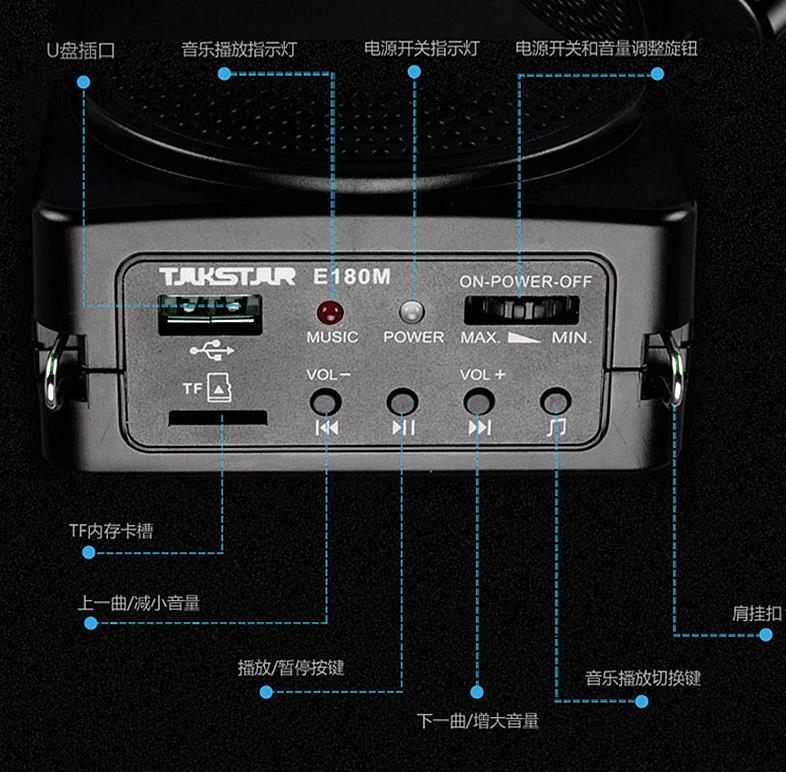 U盘插口

音乐播放指示灯

电源开关指示灯

电源开关和音量调整旋钮

TAKSTAR E180M

ON-POWER-OFF

MUSIC

POWER

MAX. MIN.

TF

VOL−

VOL +

TF内存卡槽

上一曲/减小音量

播放/暂停按键

下一曲/增大音量

音乐播放切换键

肩挂扣