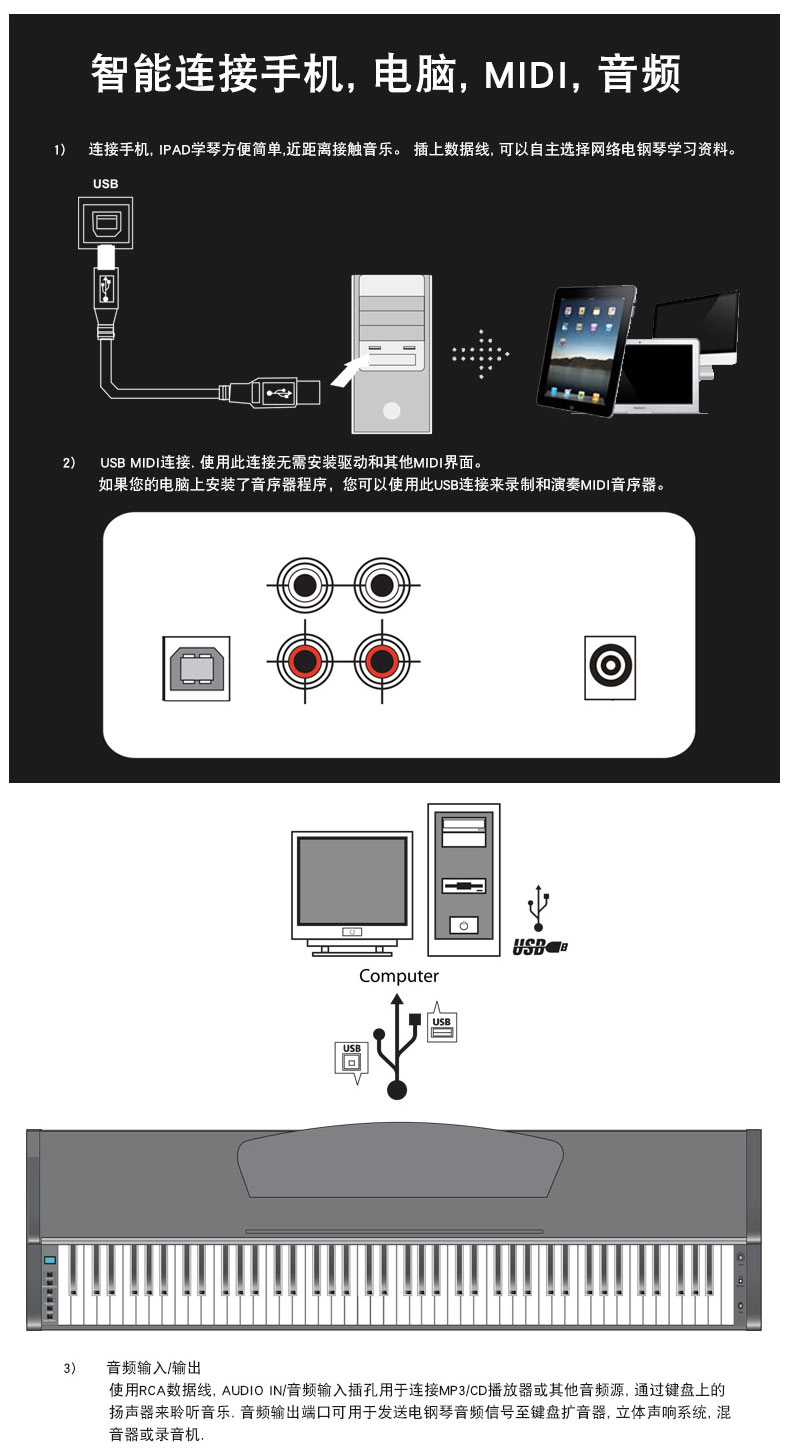 智能连接手机, 电脑, MIDI, 音频

1) 连接手机, IPAD学琴方便简单,近距离接触音乐。 插上数据线, 可以自主选择网络电钢琴学习资料。

USB

2) USB MIDI连接. 使用此连接无需安装驱动和其他MIDI界面。
如果您的电脑上安装了音序器程序, 您可以使用此USB连接来录制和演奏MIDI音序器。

USB

Computer

USB

USB

3) 音频输入/输出
使用RCA数据线, AUDIO IN/音频输入插孔用于连接MP3/CD播放器或其他音频源, 通过键盘上的扬声器来聆听音乐. 音频输出端口可用于发送电钢琴音频信号至键盘扩音器, 立体声响系统, 混音器或录音机.