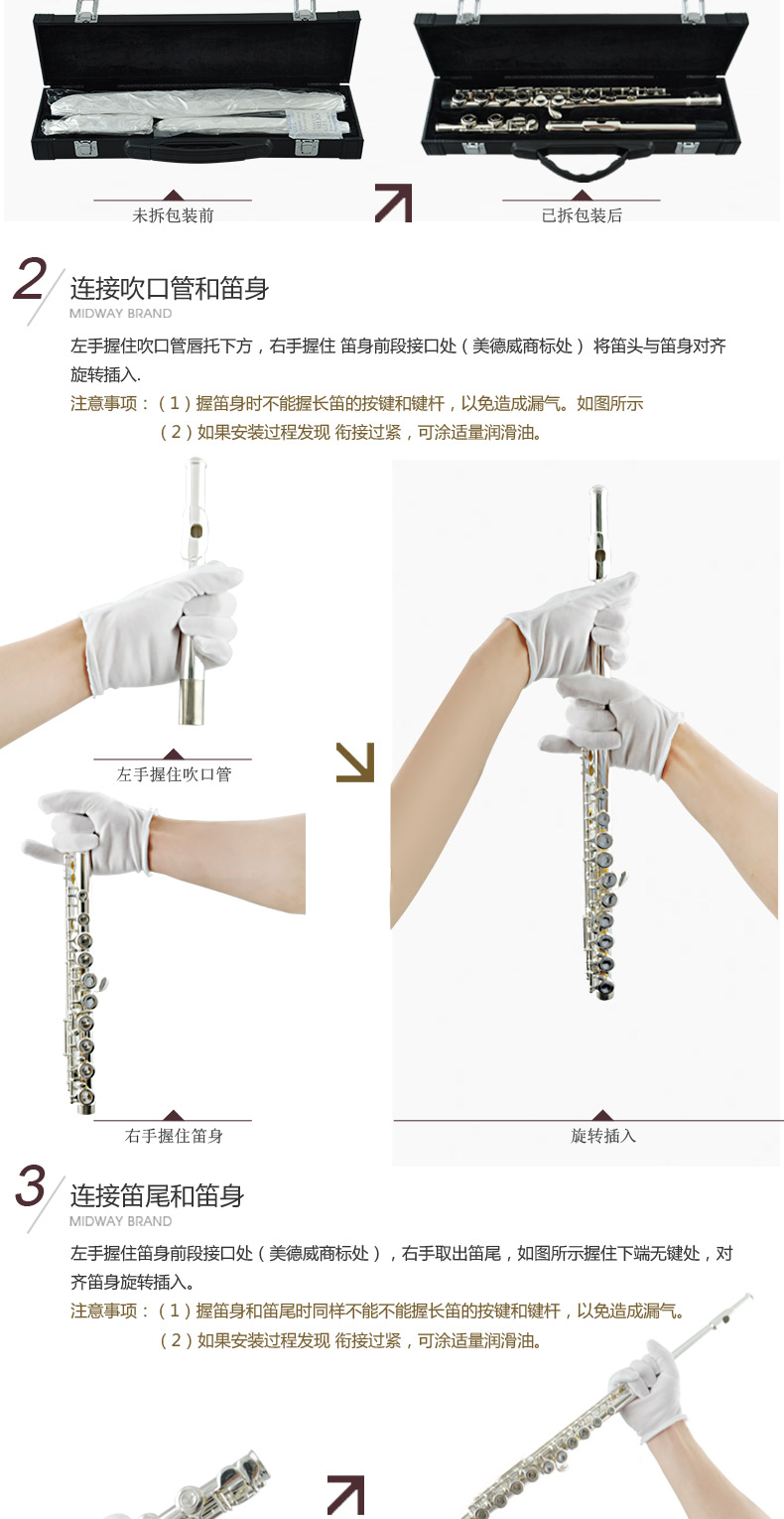 未拆包装前

已拆包装后

2 连接吹口管和笛身
MIDWAY BRAND

左手握住吹口管唇托下方，右手握住 笛身前段接口处（美德威商标处） 将笛头与笛身对齐旋转插入.

注意事项：（1）握笛身时不能握长笛的按键和键杆，以免造成漏气。如图所示
（2）如果安装过程发现 衔接过紧，可涂适量润滑油。

左手握住吹口管

右手握住笛身

旋转插入

3 连接笛尾和笛身
MIDWAY BRAND

左手握住笛身前段接口处（美德威商标处），右手取出笛尾，如图所示握住下端无键处，对齐笛身旋转插入。

注意事项：（1）握笛身和笛尾时同样不能不能握长笛的按键和键杆，以免造成漏气。
（2）如果安装过程发现 衔接过紧，可涂适量润滑油。