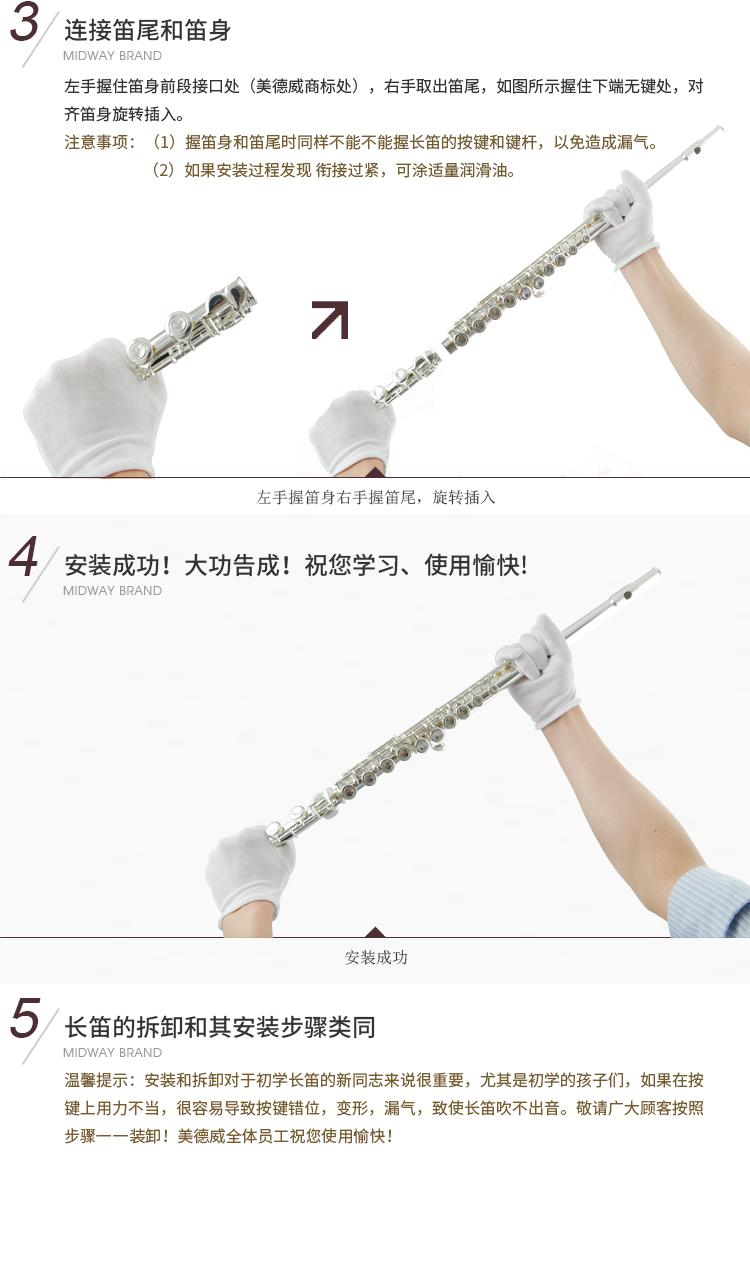 3 连接笛尾和笛身
MIDWAY BRAND

左手握住笛身前段接口处（美德威商标处），右手取出笛尾，如图所示握住下端无键处，对齐笛身旋转插入。

注意事项：（1）握笛身和笛尾时同样不能不能握长笛的按键和键杆，以免造成漏气。
（2）如果安装过程发现 衔接过紧，可涂适量润滑油。

左手握笛身右手握笛尾，旋转插入

4 安装成功！大功告成！祝您学习、使用愉快！
MIDWAY BRAND

安装成功

5 长笛的拆卸和其安装步骤类同
MIDWAY BRAND

温馨提示：安装和拆卸对于初学长笛的新同志来说很重要，尤其是初学的孩子们，如果在按键上用力不当，很容易导致按键错位，变形，漏气，致使长笛吹不出音。敬请广大顾客按照步骤一一装卸！美德威全体员工祝您使用愉快！