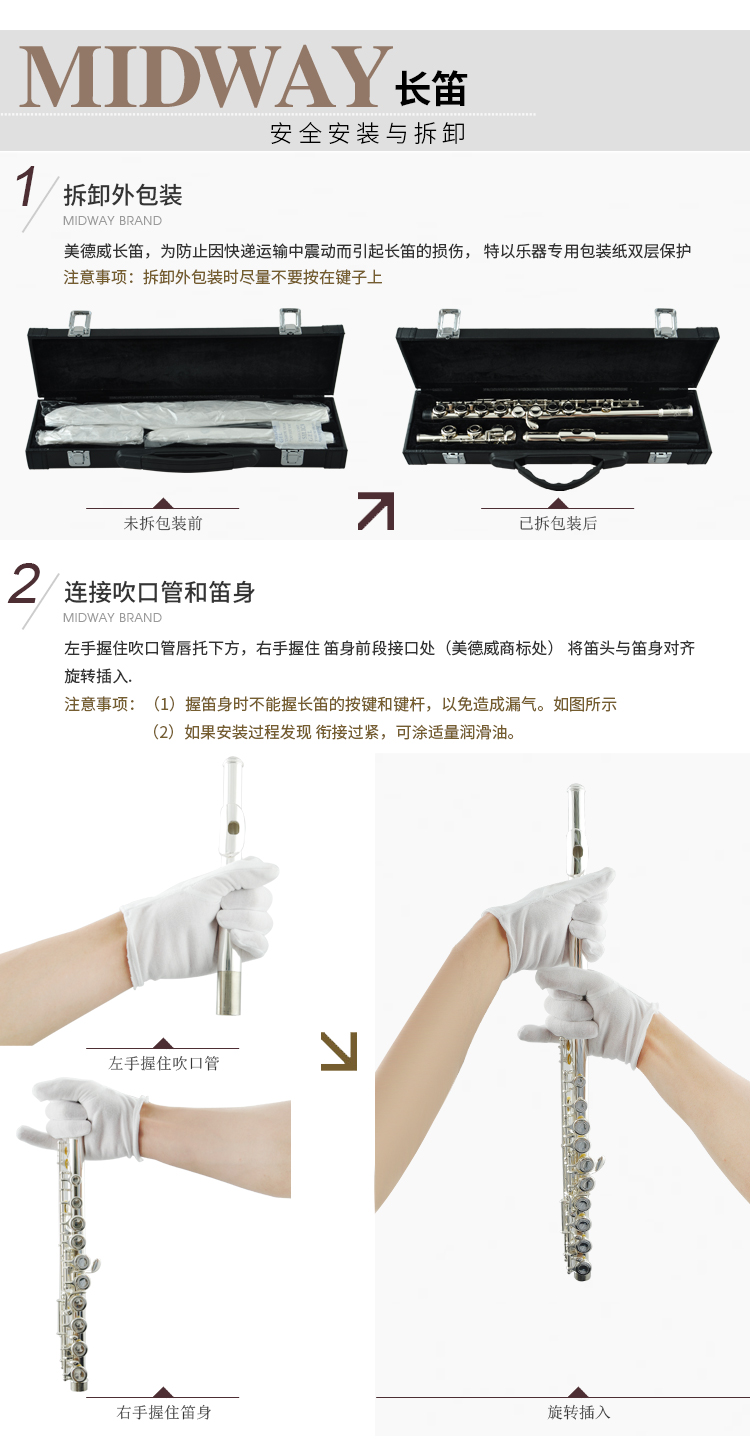 MIDWAY 长笛

安全安装与拆卸

1

拆卸外包装

MIDWAY BRAND

美德威长笛，为防止因快递运输中震动而引起长笛的损伤， 特以乐器专用包装纸双层保护

注意事项：拆卸外包装时尽量不要按在键子上

未拆包装前

已拆包装后

2

连接吹口管和笛身

MIDWAY BRAND

左手握住吹口管唇托下方，右手握住 笛身前段接口处（美德威商标处） 将笛头与笛身对齐旋转插入.

注意事项：（1）握笛身时不能握长笛的按键和键杆，以免造成漏气。如图所示

（2）如果安装过程发现 衔接过紧，可涂适量润滑油。

左手握住吹口管

右手握住笛身

旋转插入