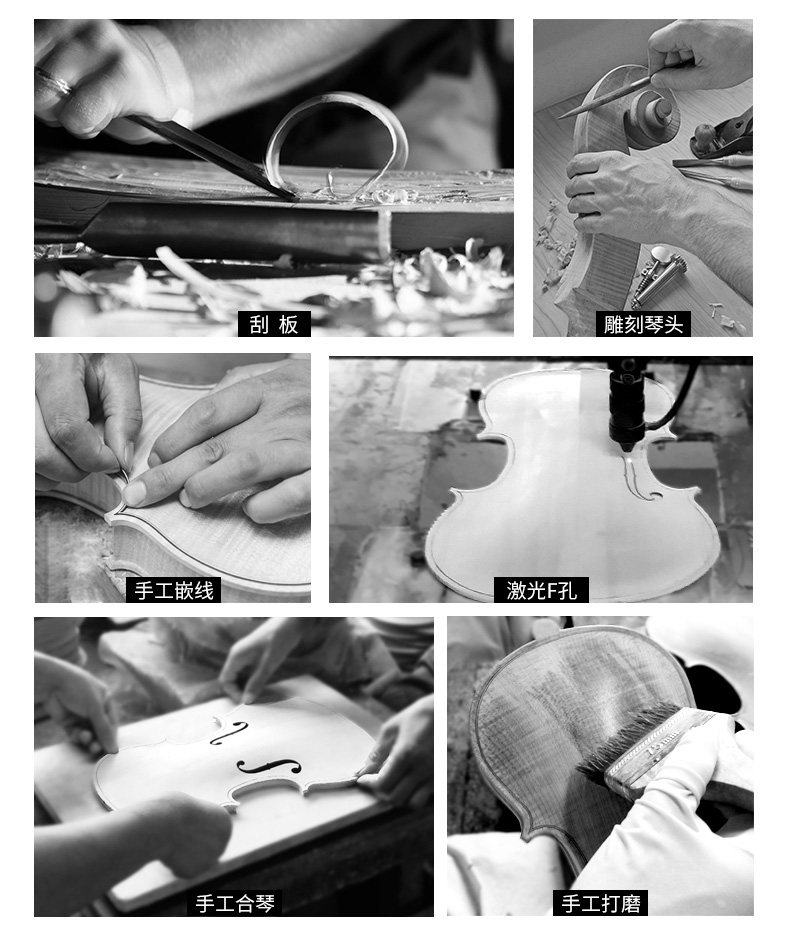 刮 板

雕刻琴头

手工嵌线

激光F孔

手工合琴

手工打磨