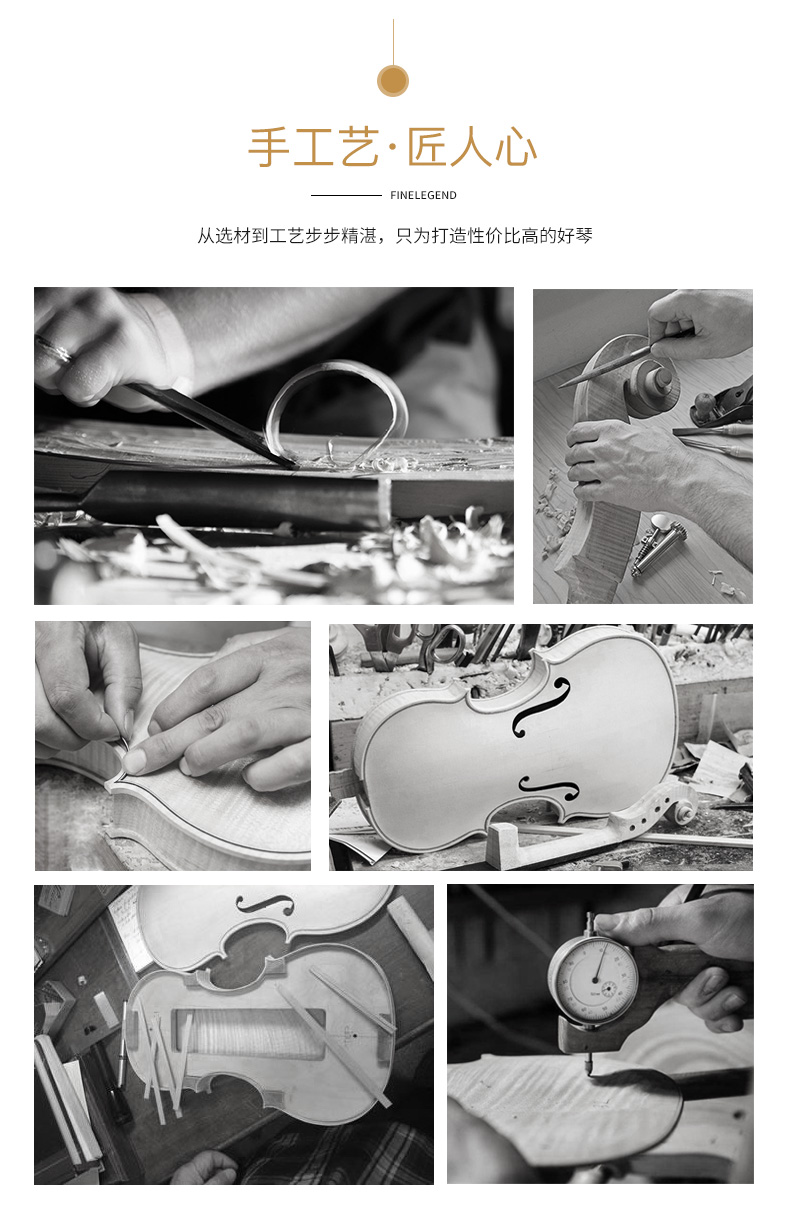 手工艺·匠人心

FINELEGEND

从选材到工艺步步精湛，只为打造性价比高的好琴