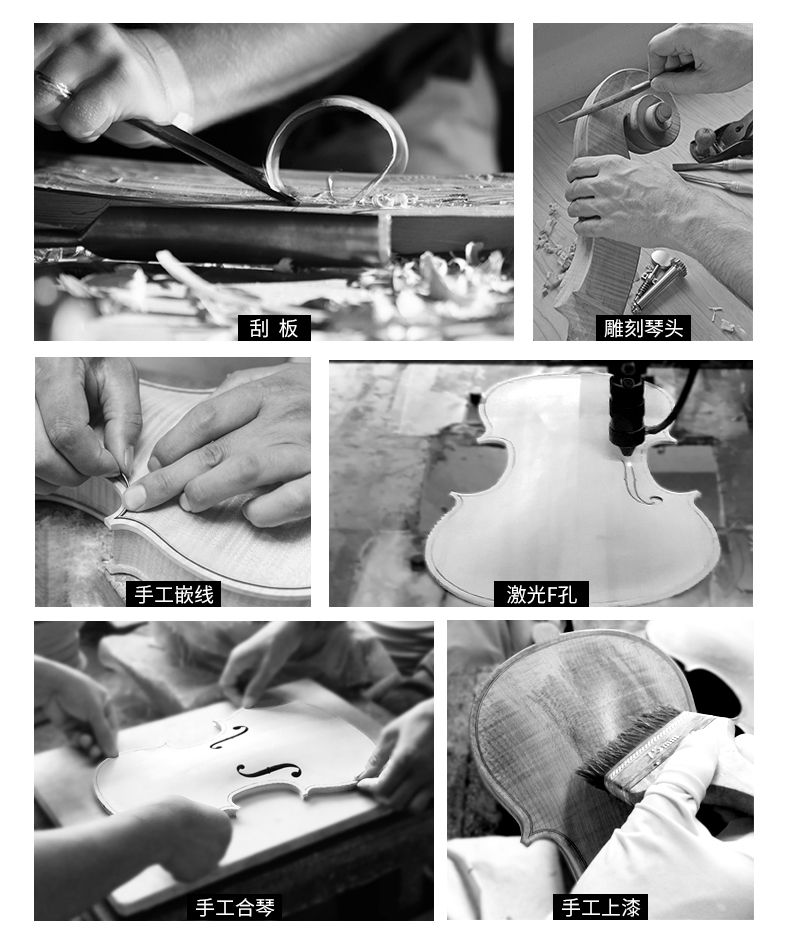 刮 板

雕刻琴头

手工嵌线

激光F孔

手工合琴

手工上漆