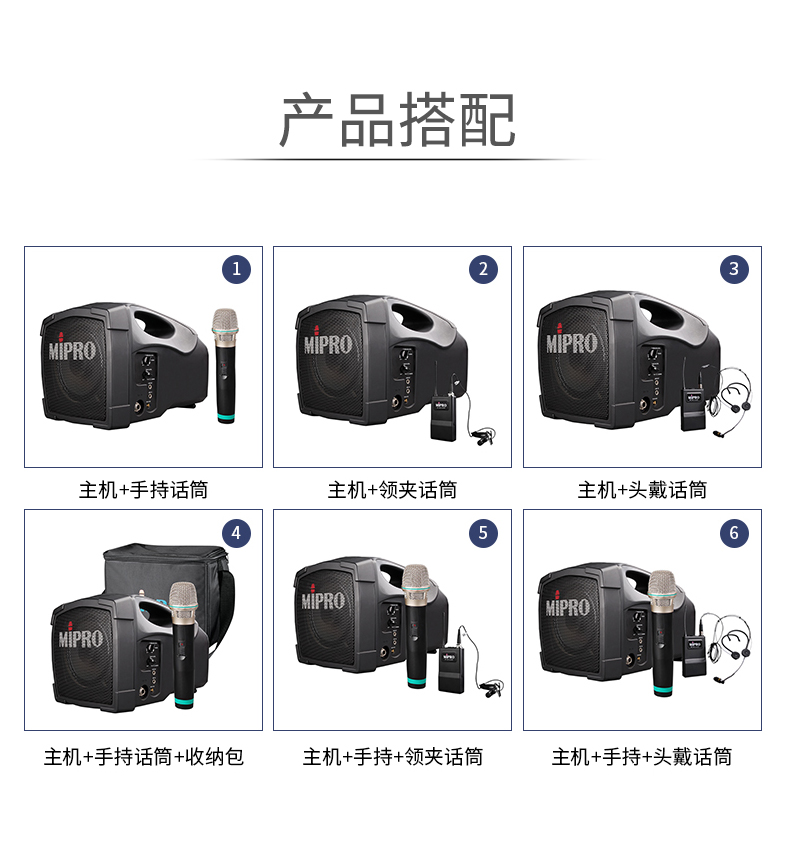 产品搭配

1
MIPRO
主机+手持话筒

2
MIPRO
主机+领夹话筒

3
MIPRO
主机+头戴话筒

4
MIPRO
主机+手持话筒+收纳包

5
MIPRO
主机+手持+领夹话筒

6
MIPRO
主机+手持+头戴话筒