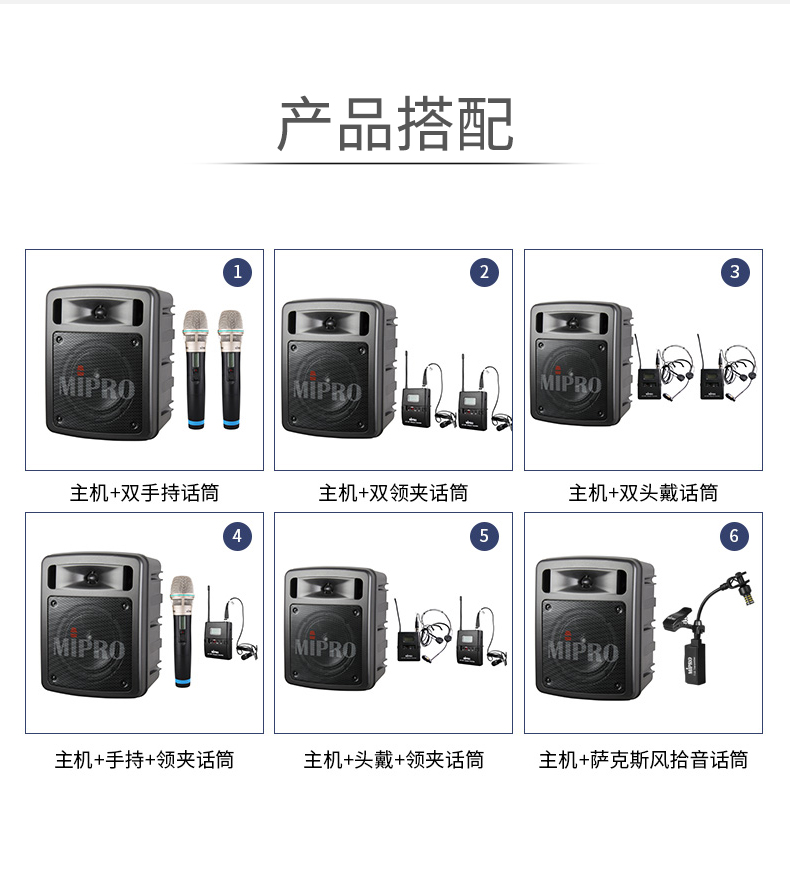 产品搭配

1
MIPRO
主机+双手持话筒

2
MIPRO
主机+双领夹话筒

3
MIPRO
主机+双头戴话筒

4
MIPRO
主机+手持+领夹话筒

5
MIPRO
主机+头戴+领夹话筒

6
MIPRO
主机+萨克斯风拾音话筒