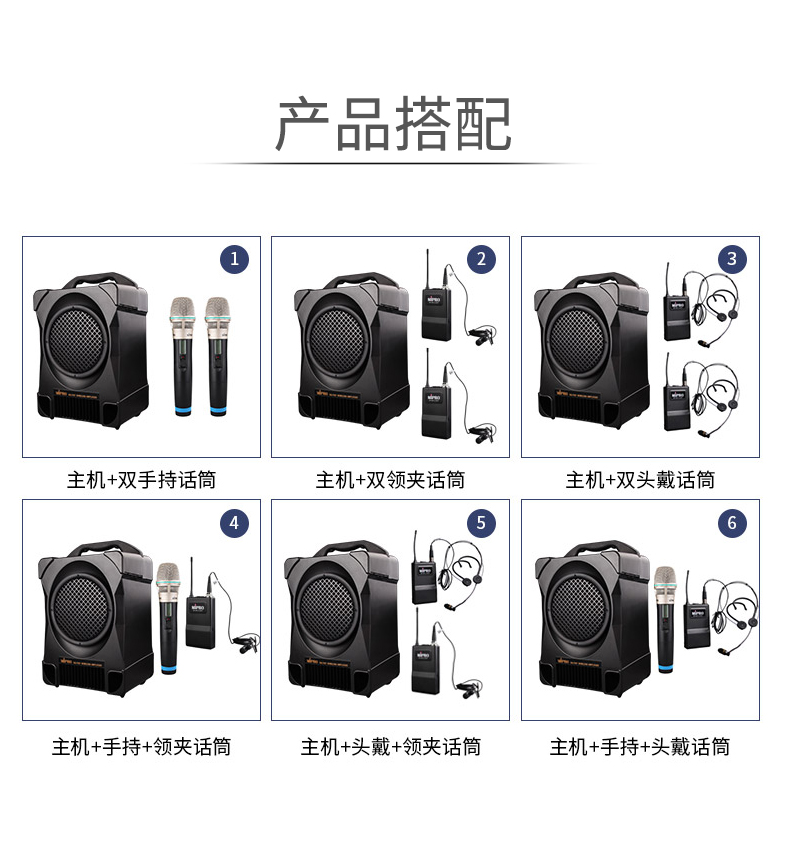 产品搭配

1
主机+双手持话筒

2
主机+双领夹话筒

3
主机+双头戴话筒

4
主机+手持+领夹话筒

5
主机+头戴+领夹话筒

6
主机+手持+头戴话筒