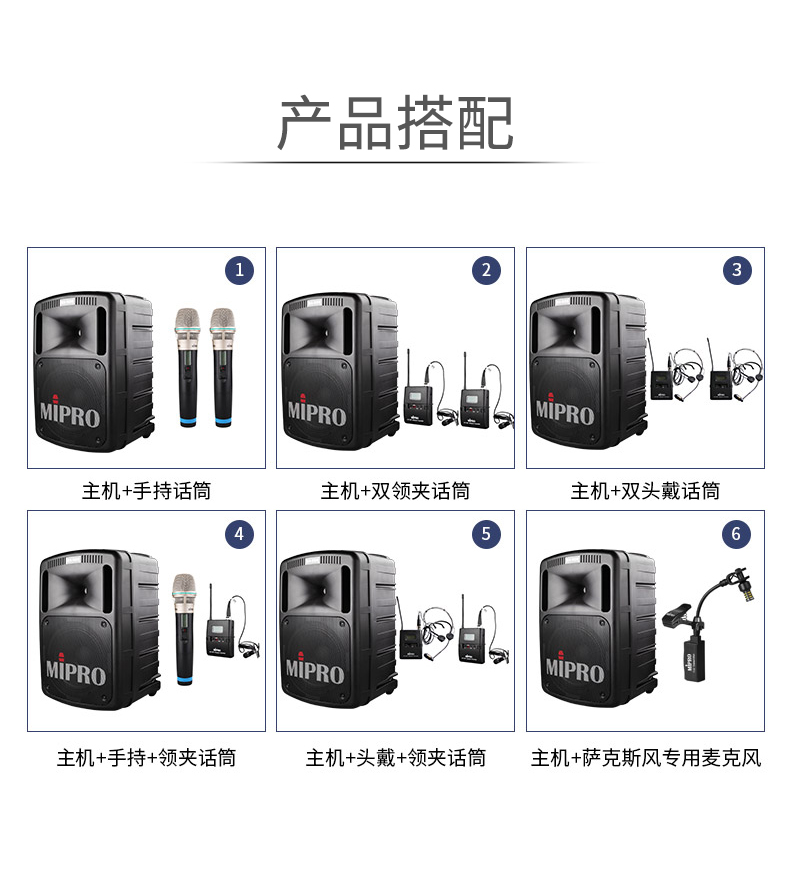 产品搭配

1
MIPRO
主机+手持话筒

2
MIPRO
主机+双领夹话筒

3
MIPRO
主机+双头戴话筒

4
MIPRO
主机+手持+领夹话筒

5
MIPRO
主机+头戴+领夹话筒

6
MIPRO
MIPRO
主机+萨克斯风专用麦克风