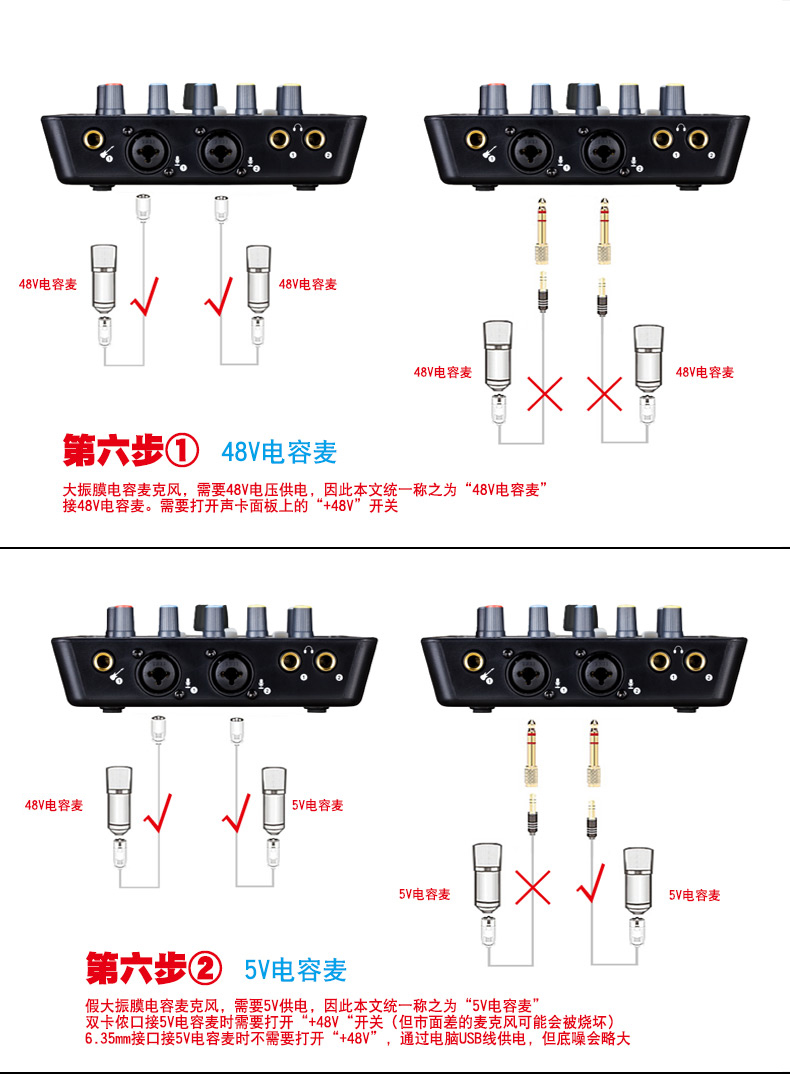 48V电容麦

48V电容麦

48V电容麦

48V电容麦

第六步① 48V电容麦

大振膜电容麦克风，需要48V电压供电，因此本文统一称之为“48V电容麦”
接48V电容麦。需要打开声卡面板上的“+48V”开关

48V电容麦

5V电容麦

5V电容麦

5V电容麦

第六步② 5V电容麦

假大振膜电容麦克风，需要5V供电，因此本文统一称之为“5V电容麦”
双卡侬口接5V电容麦时需要打开“+48V“开关（但市面差的麦克风可能会被烧坏）
6.35mm接口接5V电容麦时不需要打开“+48V”，通过电脑USB线供电，但底噪会略大