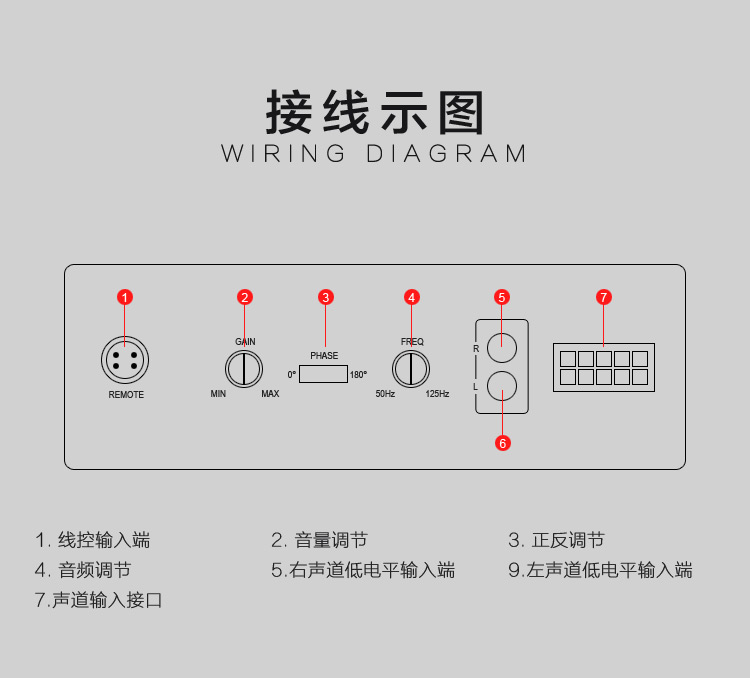 接线示图
WIRING DIAGRAM

1
REMOTE

2
GAIN
MIN MAX

3
PHASE
0° 180°

4
FREQ
50Hz 125Hz

5
R
L
6

7

1. 线控输入端
2. 音量调节
3. 正反调节
4. 音频调节
5.右声道低电平输入端
9.左声道低电平输入端
7.声道输入接口