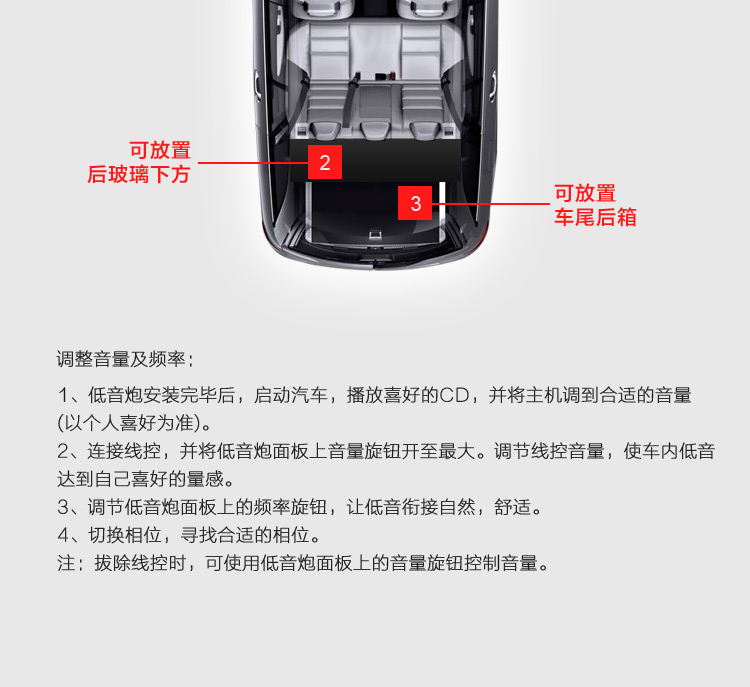 可放置
后玻璃下方

2

3

可放置
车尾后箱

调整音量及频率：

1、低音炮安装完毕后，启动汽车，播放喜好的CD，并将主机调到合适的音量(以个人喜好为准)。
2、连接线控，并将低音炮面板上音量旋钮开至最大。调节线控音量，使车内低音达到自己喜好的量感。
3、调节低音炮面板上的频率旋钮，让低音衔接自然，舒适。
4、切换相位，寻找合适的相位。
注：拔除线控时，可使用低音炮面板上的音量旋钮控制音量。