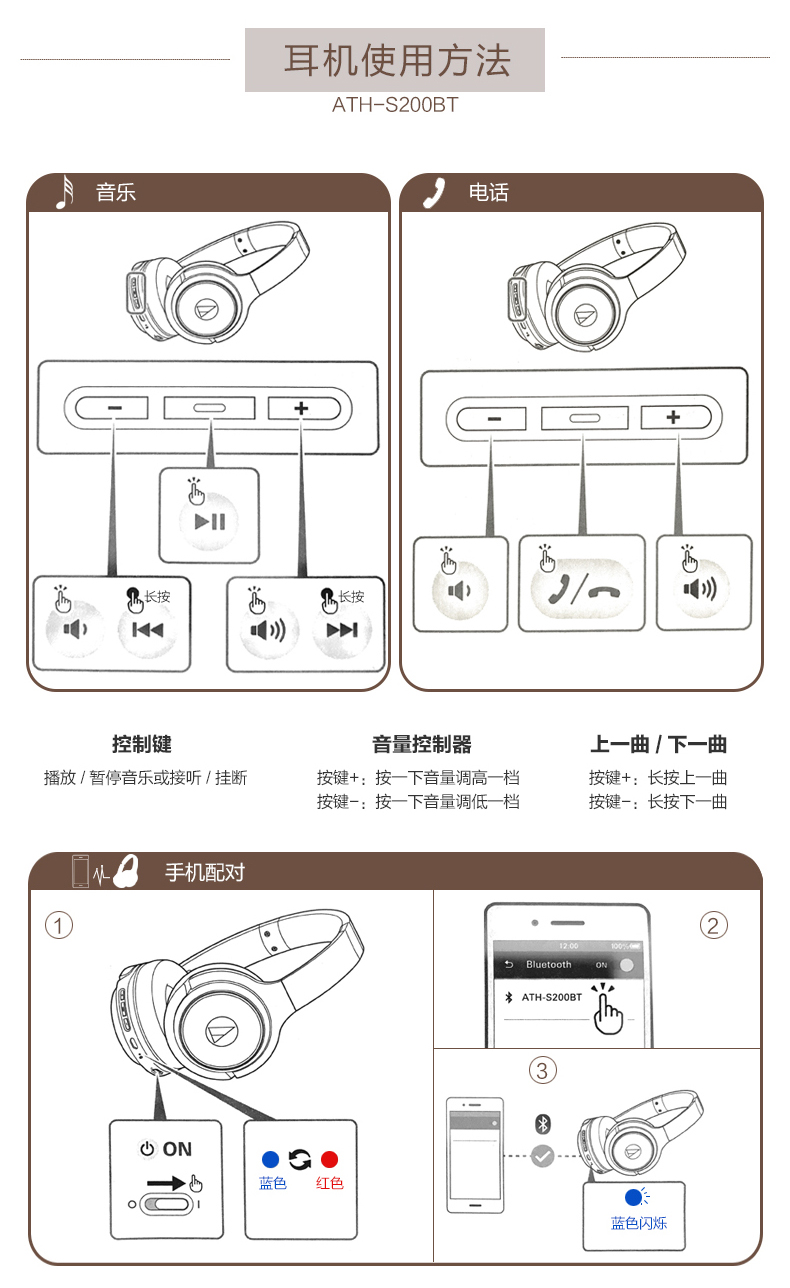 耳机使用方法
ATH-S200BT

音乐

长按

长按

电话

控制键
播放 / 暂停音乐或接听 / 挂断

音量控制器
按键+：按一下音量调高一档
按键-：按一下音量调低一档

上一曲 / 下一曲
按键+：长按上一曲
按键-：长按下一曲

手机配对

①

ON

蓝色 红色

②

12:00 100%

Bluetooth ON

ATH-S200BT

③

蓝色闪烁